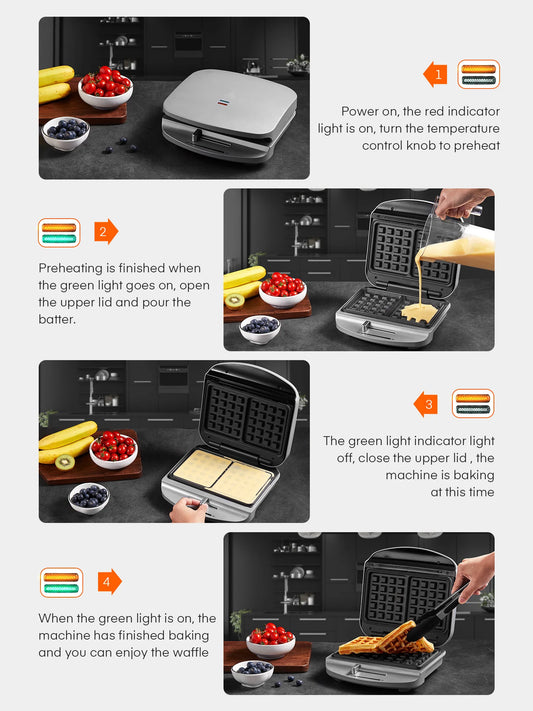 1

Power on, the red indicator light is on, turn the temperature control knob to preheat

2

Preheating is finished when the green light goes on, open the upper lid and pour the batter.

3

The green light indicator light off, close the upper lid , the machine is baking at this time

4

When the green light is on, the machine has finished baking and you can enjoy the waffle